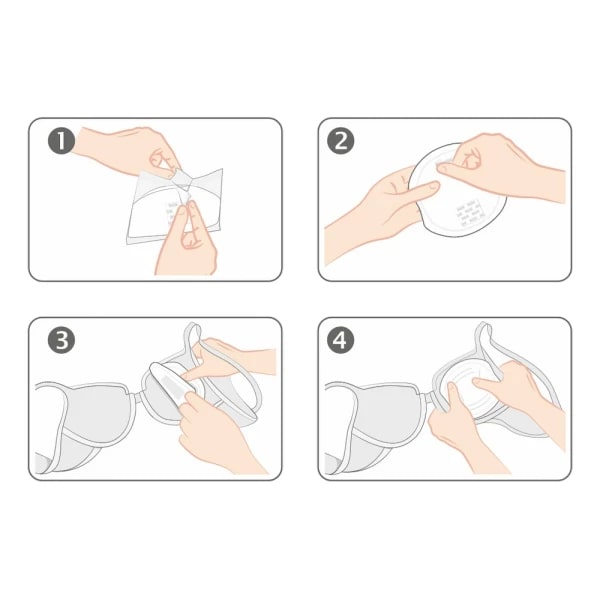 1

2

3

4