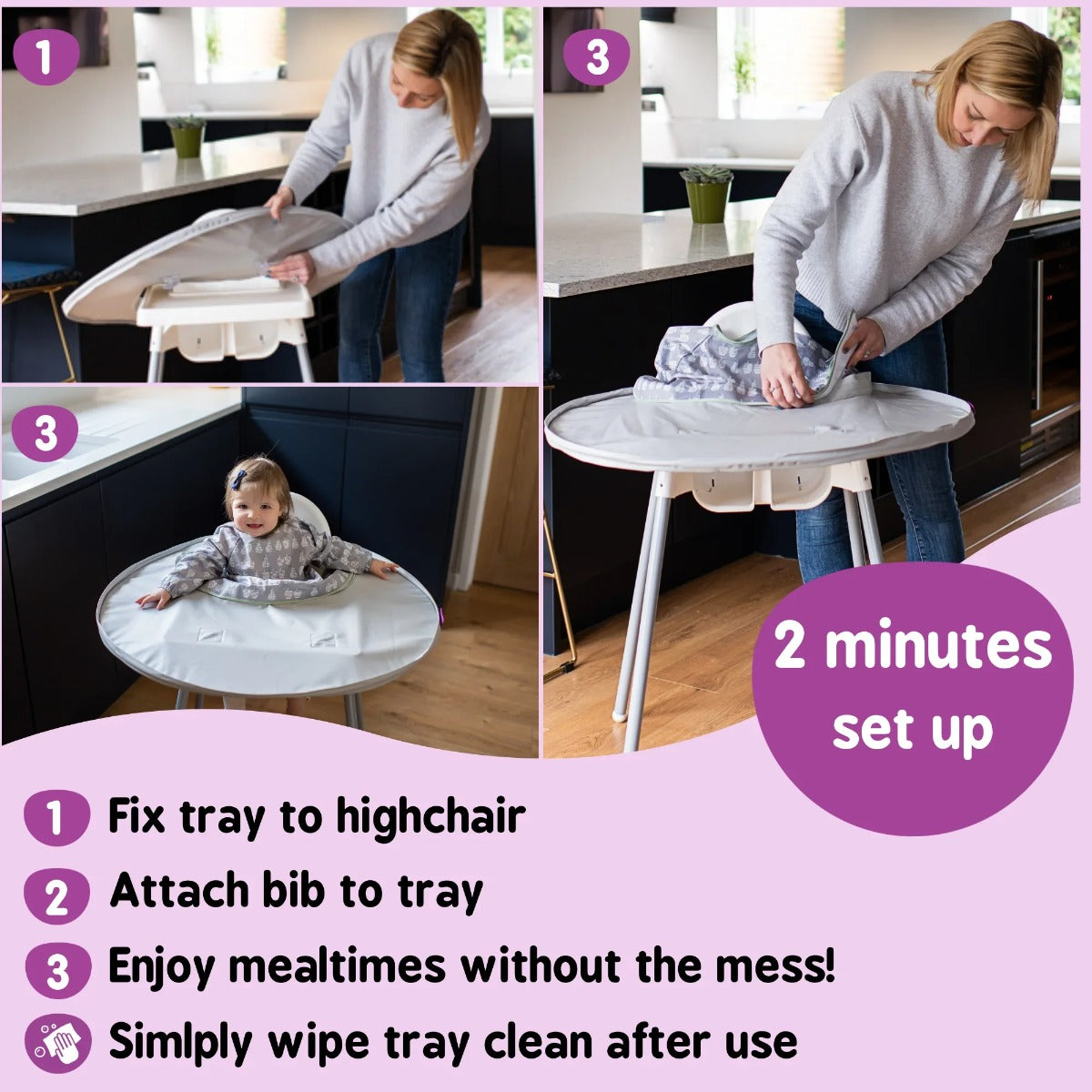 1

3

3

2 minutes set up

1 Fix tray to highchair

2 Attach bib to tray

3 Enjoy mealtimes without the mess!

Simlply wipe tray clean after use